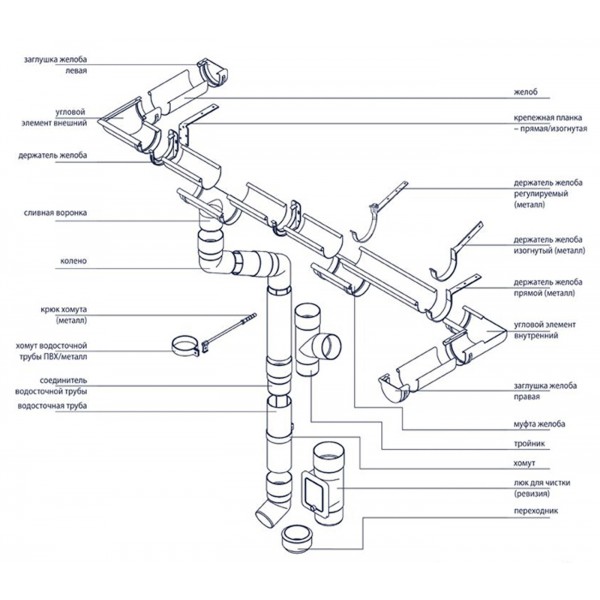 заглушка желоба левая

угловой элемент внешний

держатель желоба

сливная воронка

колено

крюк хомута (металл)

хомут водосточной трубы ПВХ/металл

соединитель водосточной трубы

водосточная труба

желоб

крепежная планка – прямая/изогнутая

держатель желоба регулируемый (металл)

держатель желоба изогнутый (металл)

держатель желоба прямой (металл)

угловой элемент внутренний

заглушка желоба правая

муфта желоба

тройник

хомут

люк для чистки (ревизия)

переходник